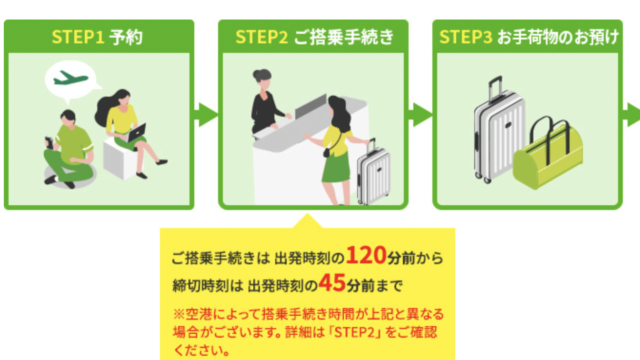 STEP1 予約

STEP2 ご搭乗手続き

STEP3 お手荷物のお預け

ご搭乗手続きは 出発時刻の120分前から
締切時刻は 出発時刻の45分前まで

※空港によって搭乗手続き時間が上記と異なる場合がございます。詳細は「STEP2」をご確認ください。